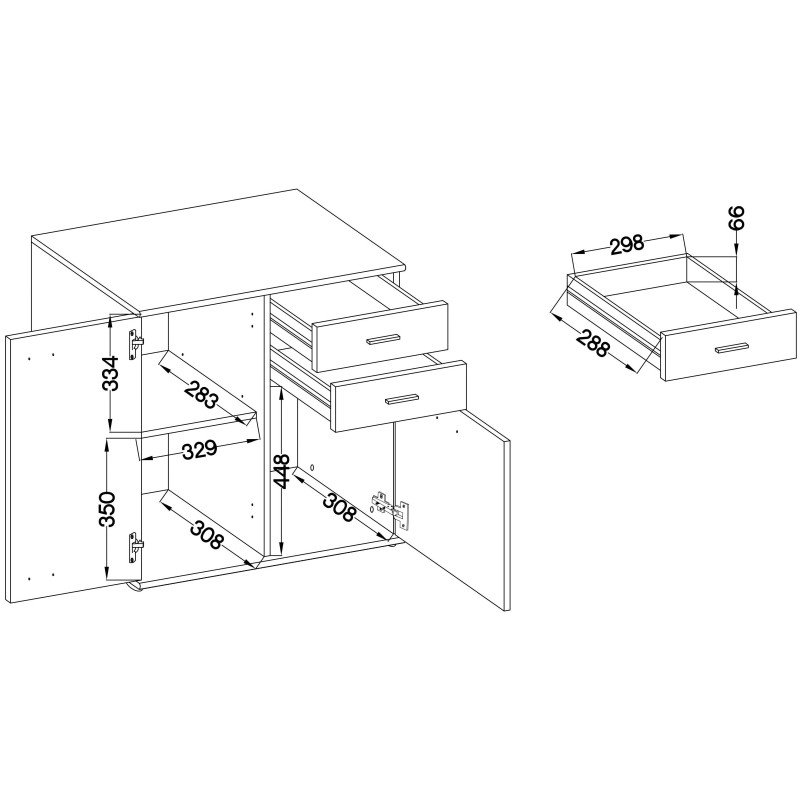 334
283
329
350
308
448
308
298
66
288