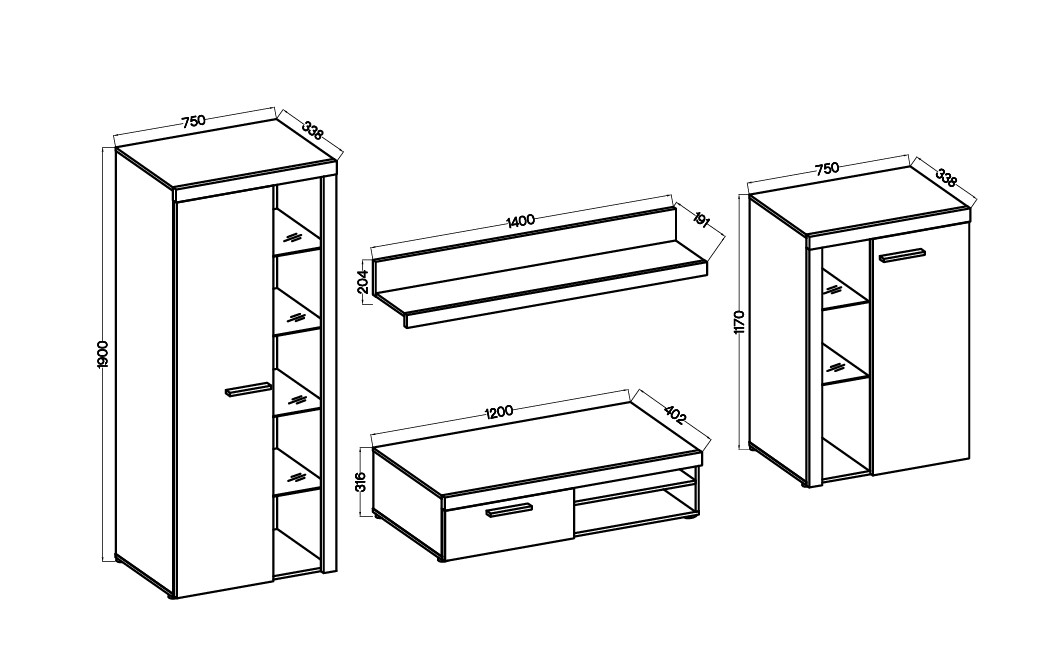 750
338
1900
1400
191
204
1200
402
316
750
338
1170