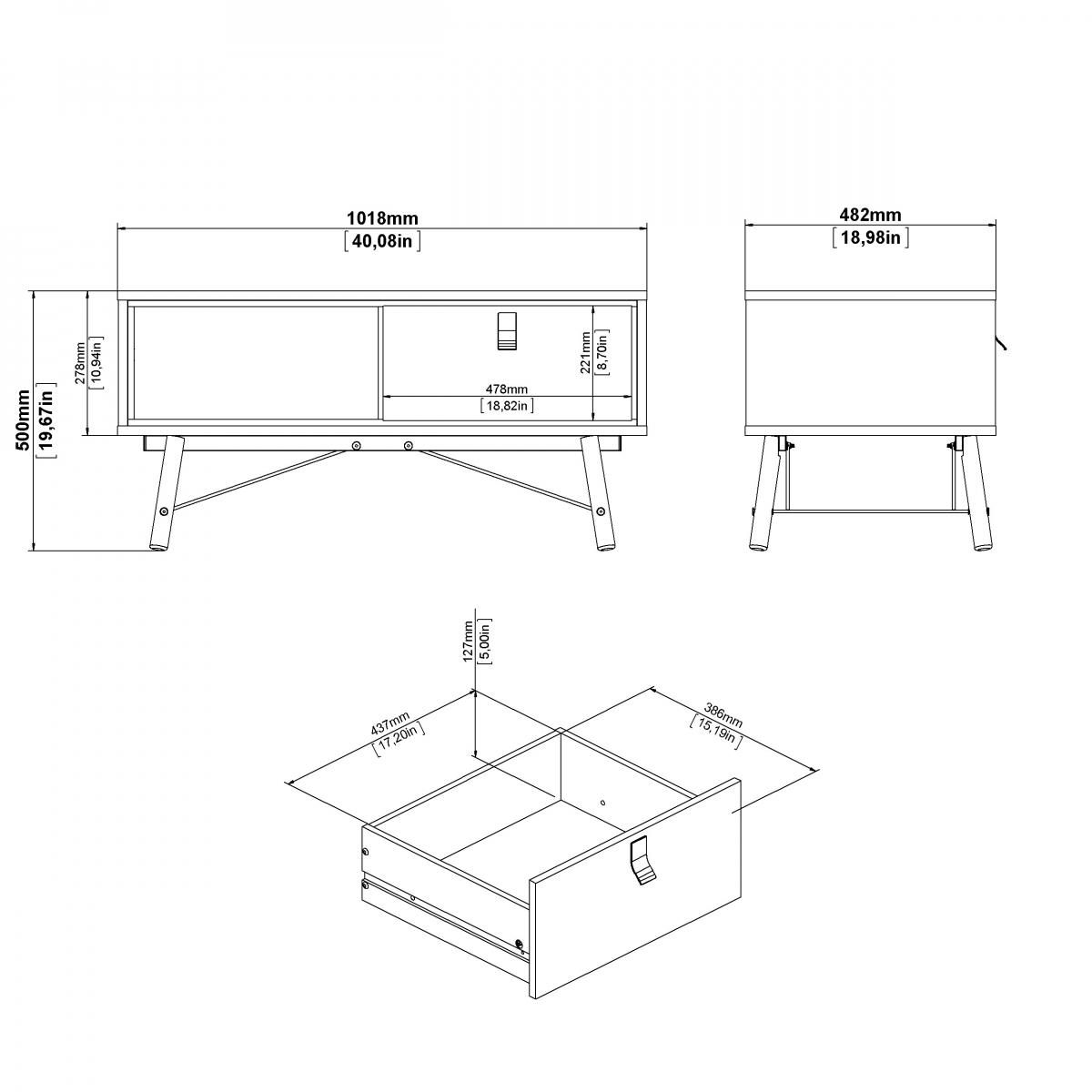 1018mm
[40,08in]

482mm
[18,98in]

500mm
[19,67in]

278mm
[10,94in]

221mm
[8,70in]

478mm
[18,82in]

127mm
[5,00in]

437mm
[17,20in]

386mm
[15,19in]